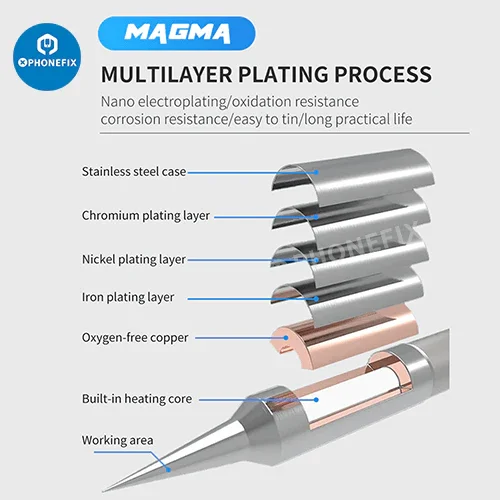 PHONEFIX

MAGMA

MULTILAYER PLATING PROCESS

Nano electroplating/oxidation resistance
corrosion resistance/easy to tin/long practical life

Stainless steel case

Chromium plating layer

Nickel plating layer

Iron plating layer

Oxygen-free copper

Built-in heating core

Working area

PHONEFIX