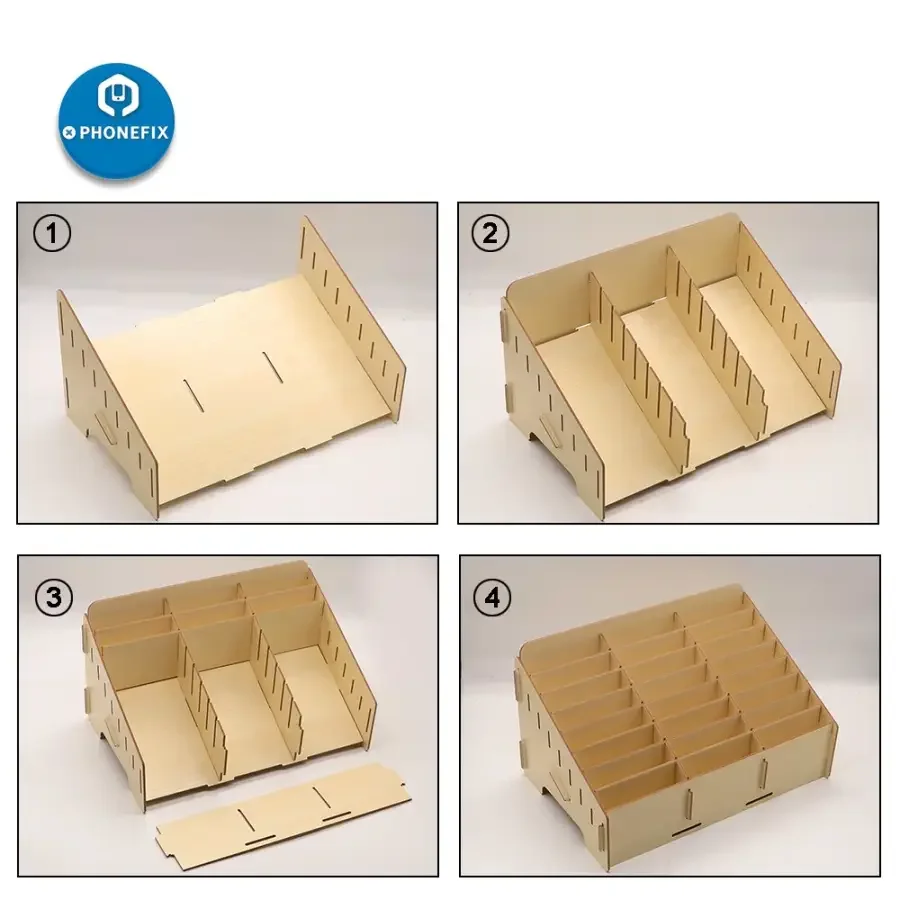 PHONEFIX

1

2

3

4